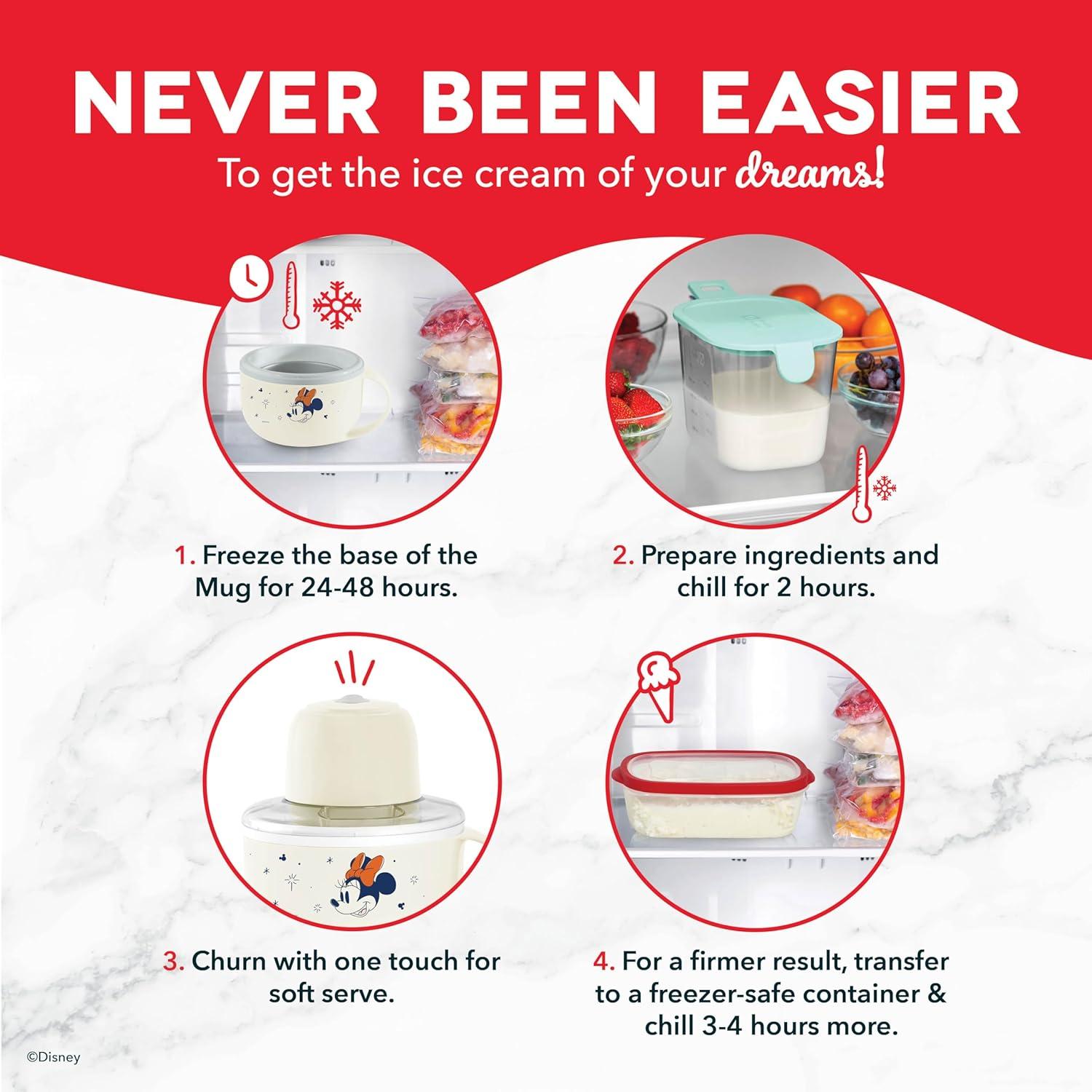 NEVER BEEN EASIER
To get the ice cream of your dreams!

1. Freeze the base of the Mug for 24-48 hours.

2. Prepare ingredients and chill for 2 hours.

3. Churn with one touch for soft serve.

4. For a firmer result, transfer to a freezer-safe container & chill 3-4 hours more.

©Disney